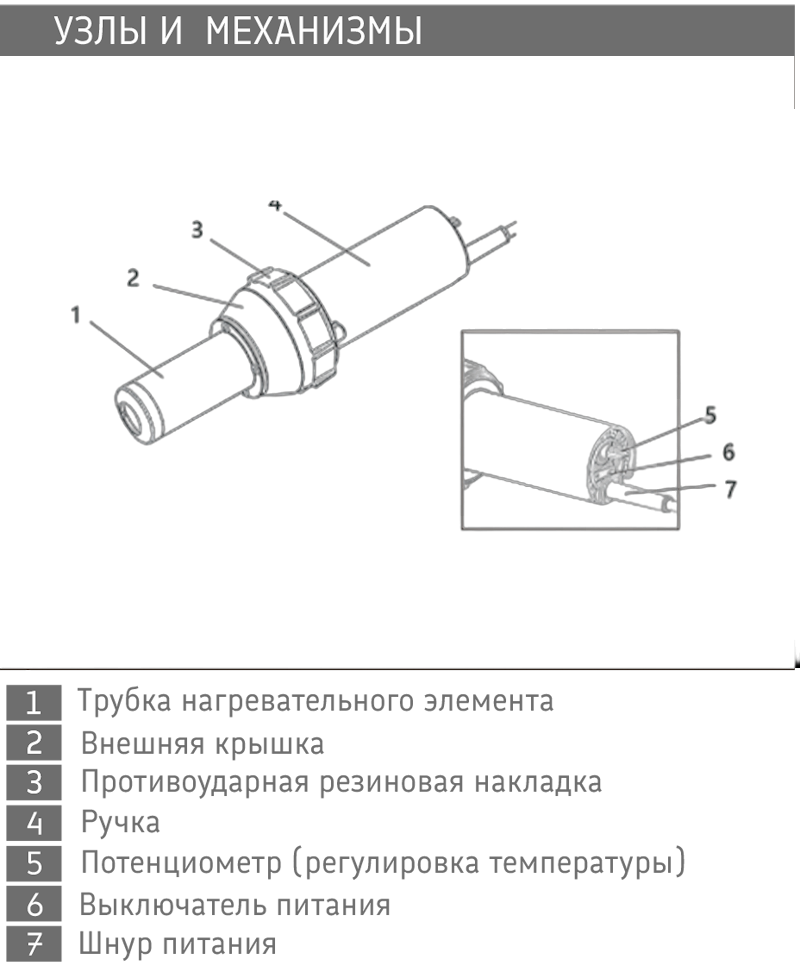 УЗЛЫ И МЕХАНИЗМЫ

4
3
2
1

5
6
7

1 Трубка нагревательного элемента
2 Внешняя крышка
3 Противоударная резиновая накладка
4 Ручка
5 Потенциометр (регулировка температуры)
6 Выключатель питания
7 Шнур питания